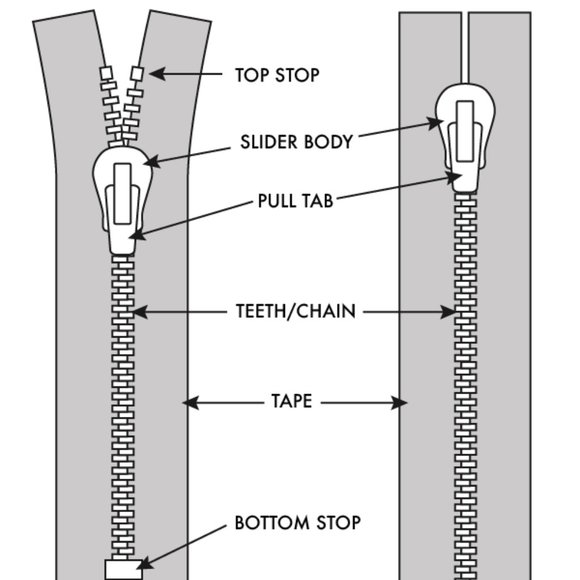 TOP STOP

SLIDER BODY

PULL TAB

TEETH/CHAIN

TAPE

BOTTOM STOP